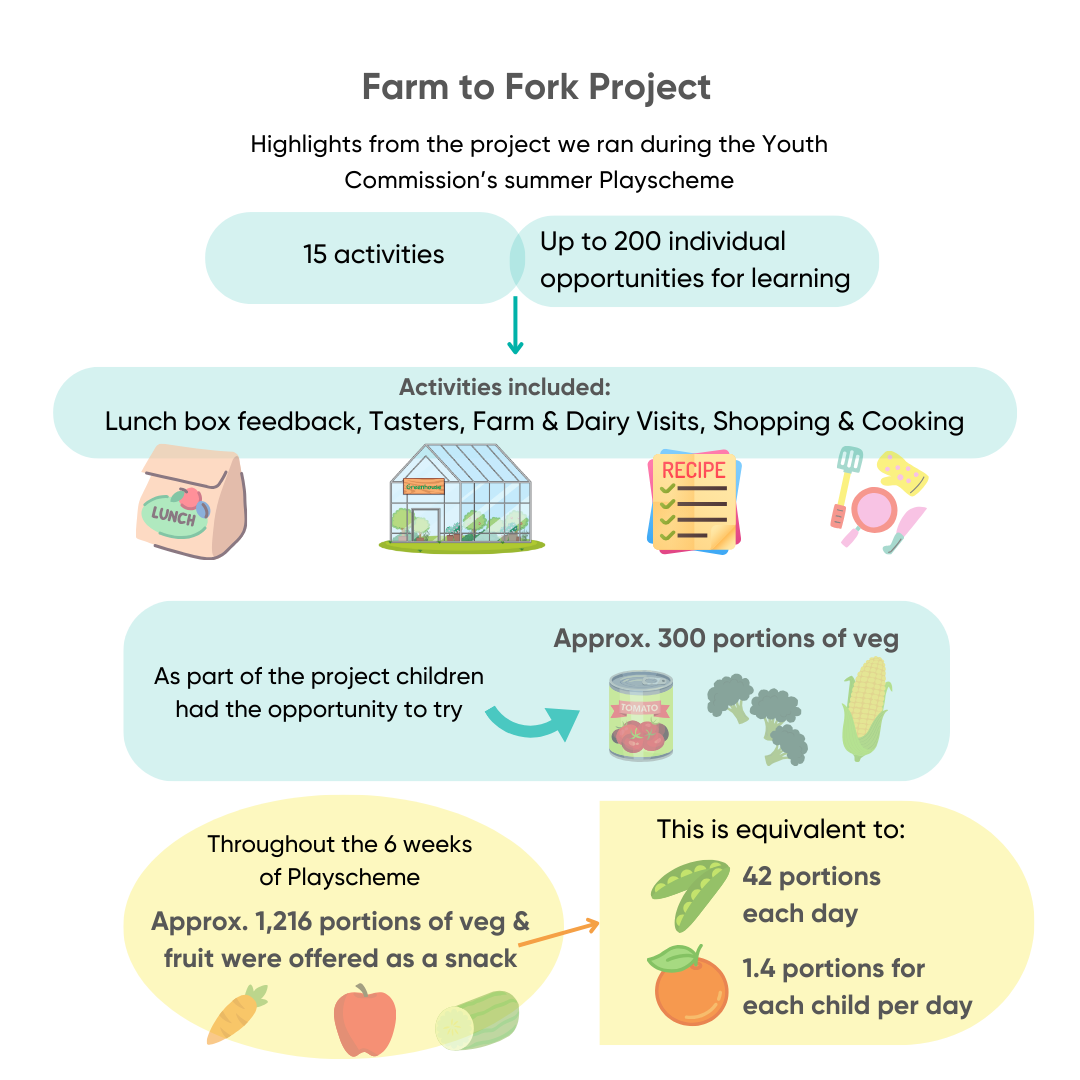 Farm to Fork Project

Highlights from the project we ran during the Youth Commission's summer Playscheme

15 activities

Up to 200 individual opportunities for learning

Activities included:
Lunch box feedback, Tasters, Farm & Dairy Visits, Shopping & Cooking

LUNCH

Greenhouse

RECIPE

As part of the project children had the opportunity to try

Approx. 300 portions of veg

TOMATO

Throughout the 6 weeks of Playscheme

Approx. 1,216 portions of veg & fruit were offered as a snack

This is equivalent to:

42 portions each day

1.4 portions for each child per day