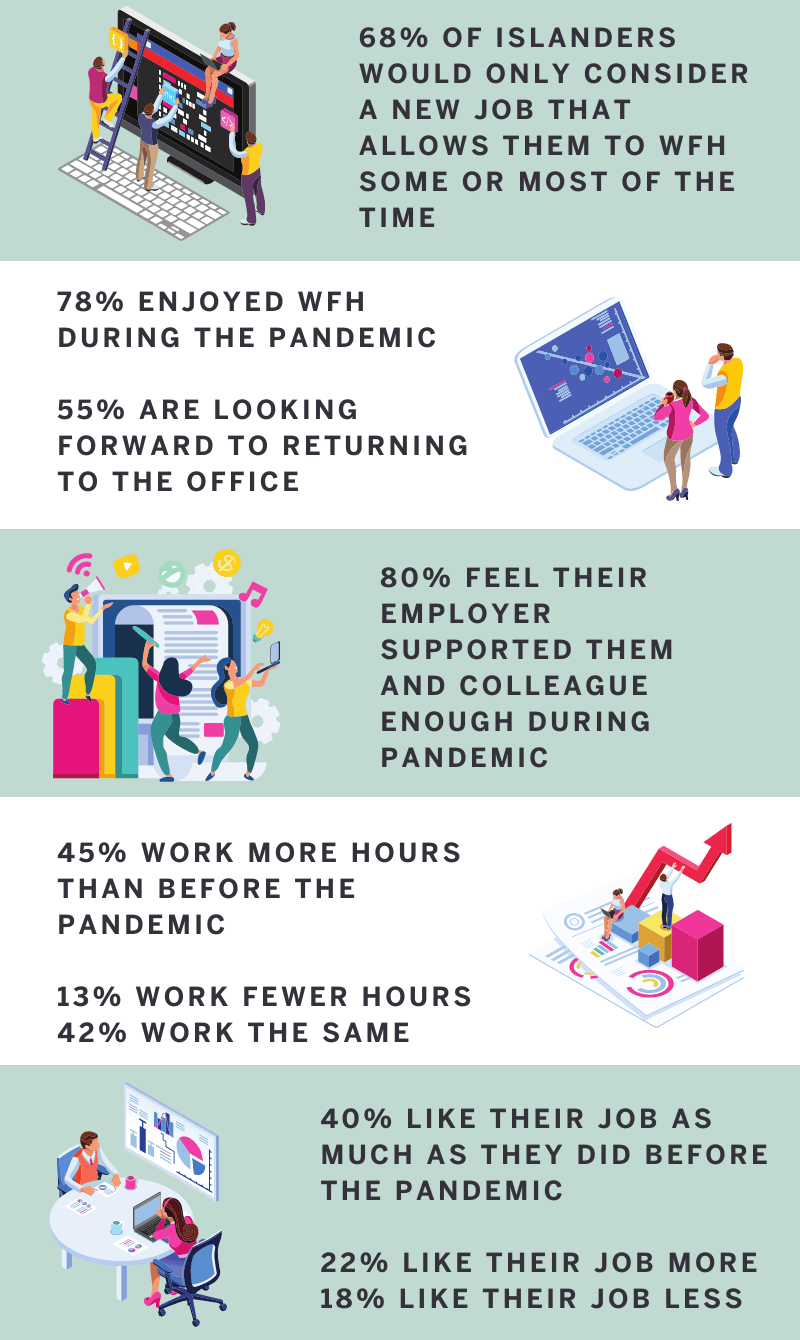 68% OF ISLANDERS WOULD ONLY CONSIDER A NEW JOB THAT ALLOWS THEM TO WFH SOME OR MOST OF THE TIME

78% ENJOYED WFH DURING THE PANDEMIC

55% ARE LOOKING FORWARD TO RETURNING TO THE OFFICE

80% FEEL THEIR EMPLOYER SUPPORTED THEM AND COLLEAGUE ENOUGH DURING PANDEMIC

45% WORK MORE HOURS THAN BEFORE THE PANDEMIC

13% WORK FEWER HOURS
42% WORK THE SAME

40% LIKE THEIR JOB AS MUCH AS THEY DID BEFORE THE PANDEMIC

22% LIKE THEIR JOB MORE
18% LIKE THEIR JOB LESS